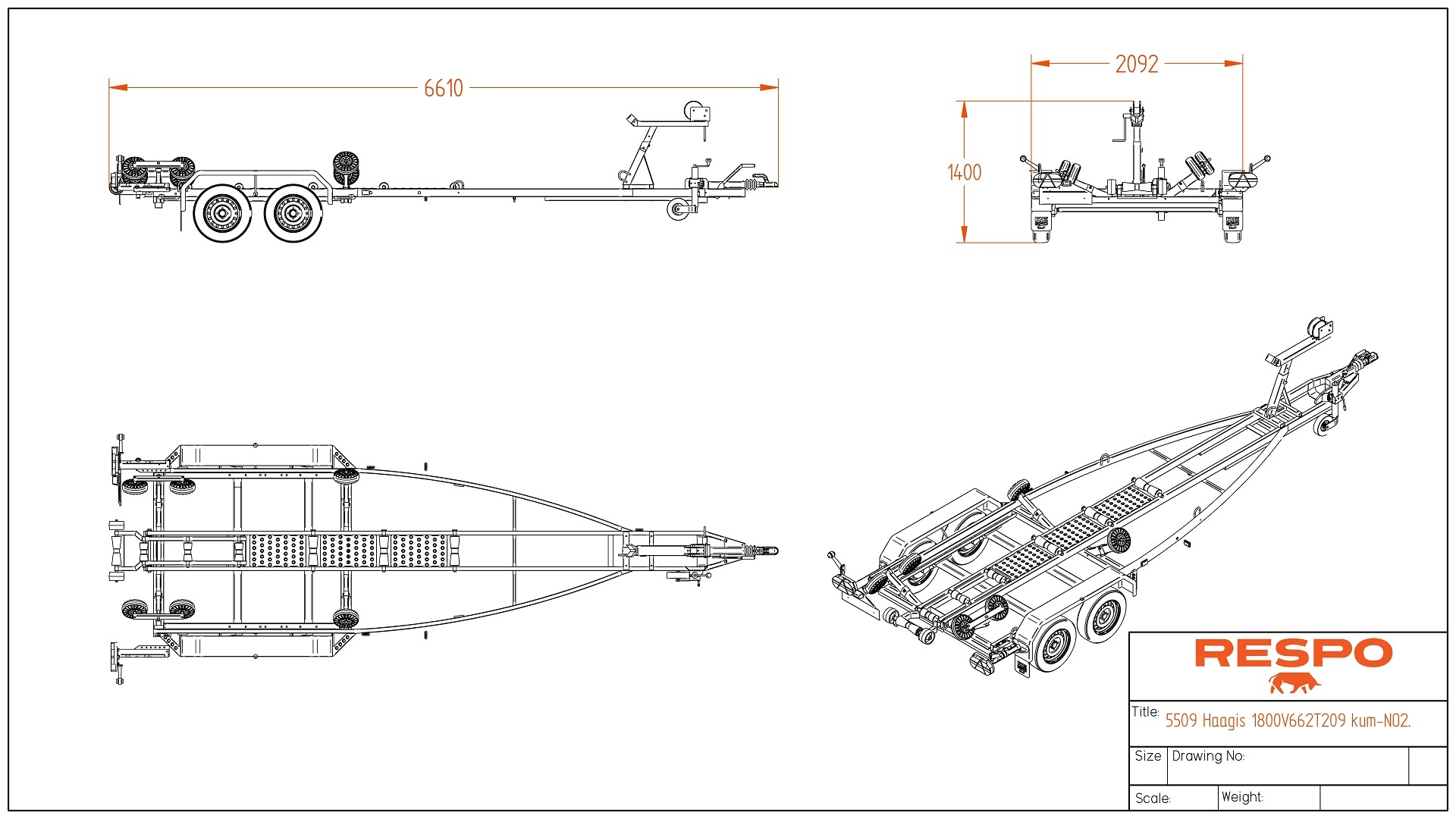 6610

2092

1400

RESPO

Title: 5509 Haagis 1800V662T209 kum-N02.

Size Drawing No:

Scale: Weight: