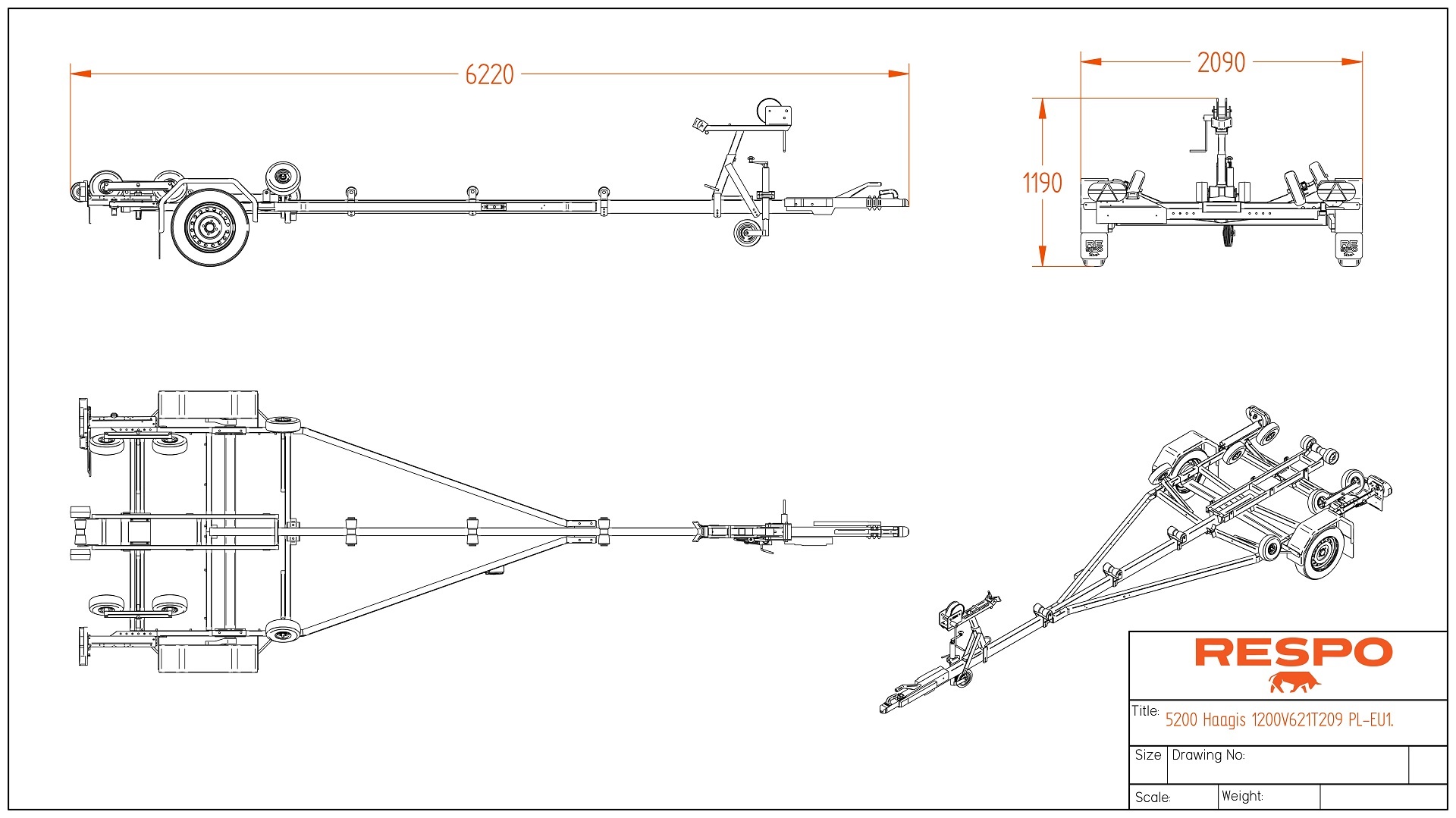 6220

2090

1190

RESPO

Title: 5200 Haagis 1200V621T209 PL-EU1.

Size Drawing No:

Scale: Weight: